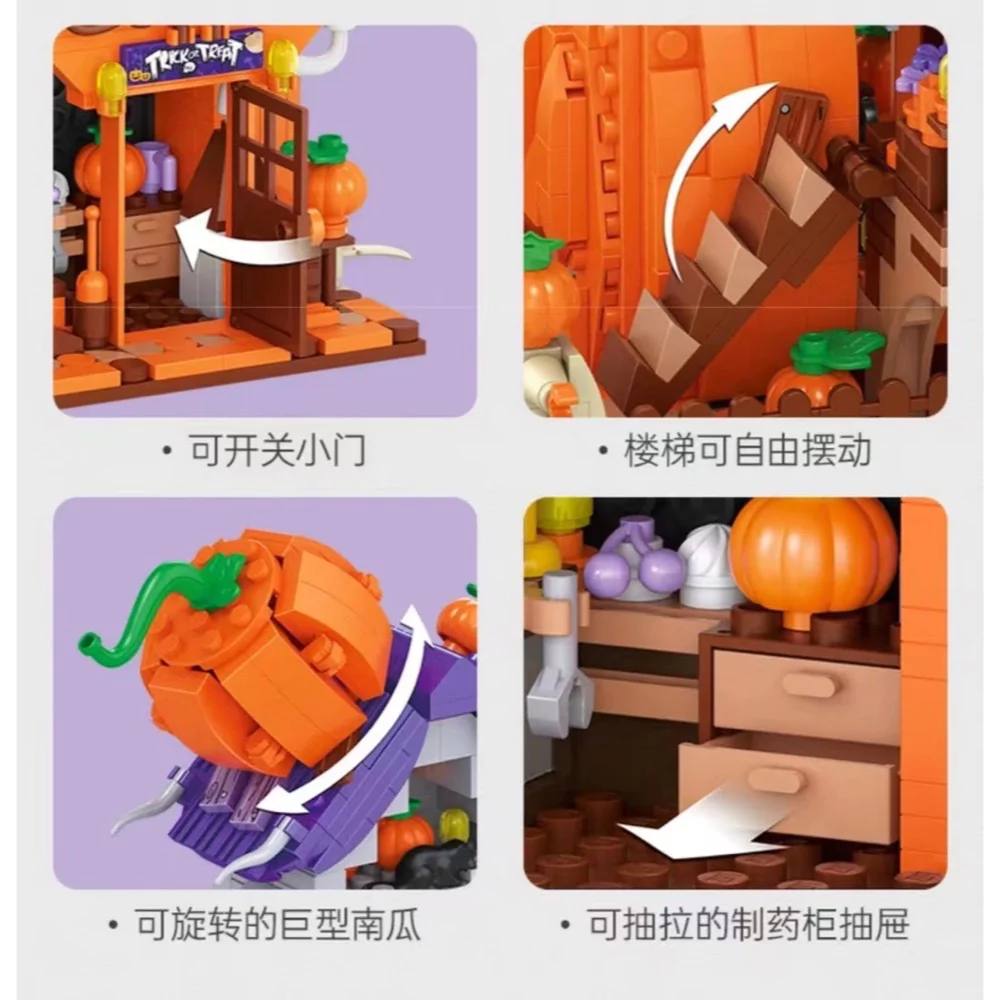 TRICK OR TREAT

• 可开关小门

• 楼梯可自由摆动

• 可旋转的巨型南瓜

• 可抽拉的制药柜抽屉